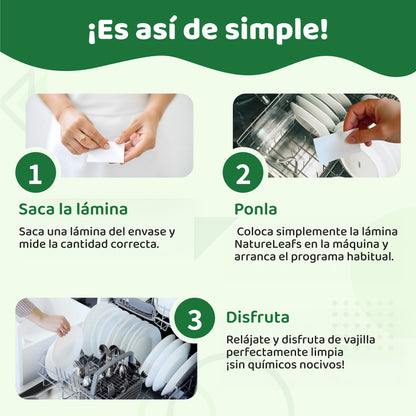 ¡Es así de simple!

1

Saca la lámina

Saca una lámina del envase y mide la cantidad correcta.

2

Ponla

Coloca simplemente la lámina NatureLeafs en la máquina y arranca el programa habitual.

3

Disfruta

Relájate y disfruta de vajilla perfectamente limpia ¡sin químicos nocivos!