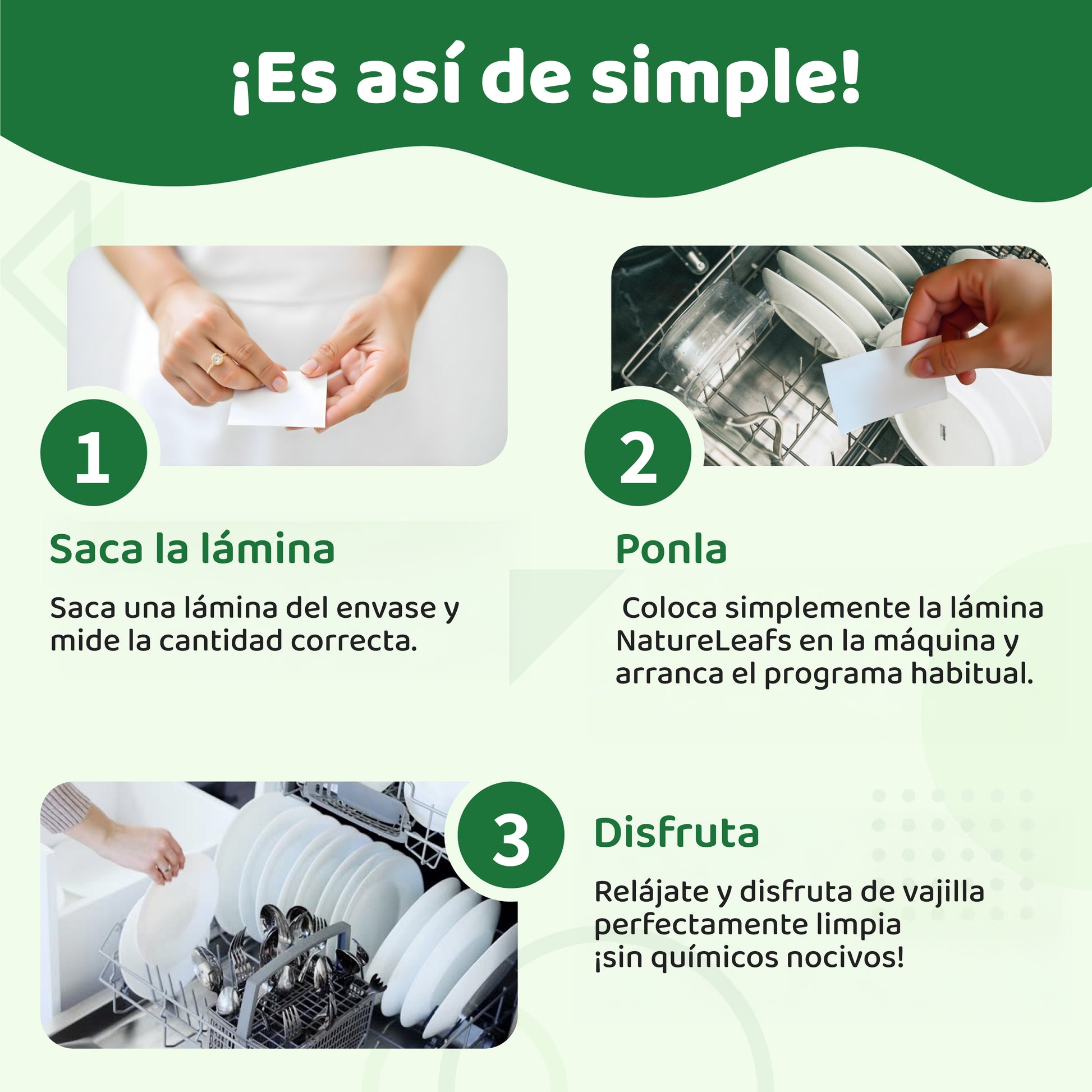 ¡Es así de simple!

1

Saca la lámina

Saca una lámina del envase y mide la cantidad correcta.

2

Ponla

Coloca simplemente la lámina NatureLeafs en la máquina y arranca el programa habitual.

3

Disfruta

Relájate y disfruta de vajilla perfectamente limpia ¡sin químicos nocivos!