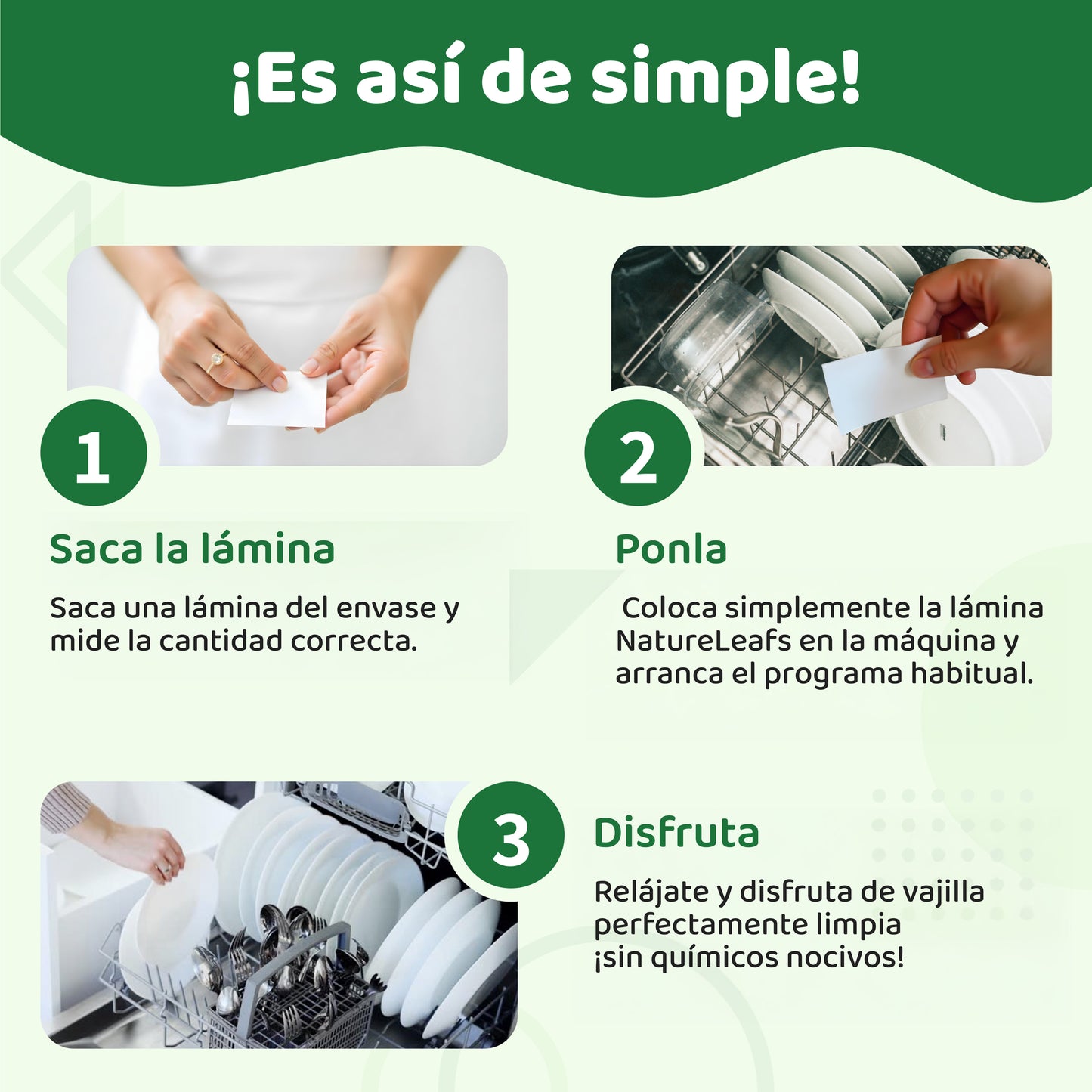 ¡Es así de simple!

1

Saca la lámina

Saca una lámina del envase y mide la cantidad correcta.

2

Ponla

Coloca simplemente la lámina NatureLeafs en la máquina y arranca el programa habitual.

3

Disfruta

Relájate y disfruta de vajilla perfectamente limpia ¡sin químicos nocivos!